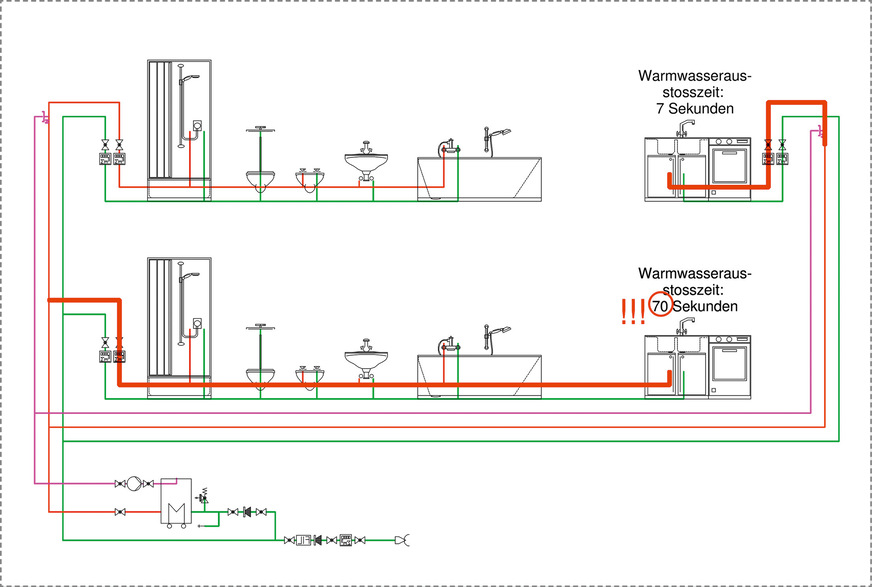 Warmwasserausstosszeit:
7 Sekunden

Warmwasserausstosszeit:
!!! 70 Sekunden